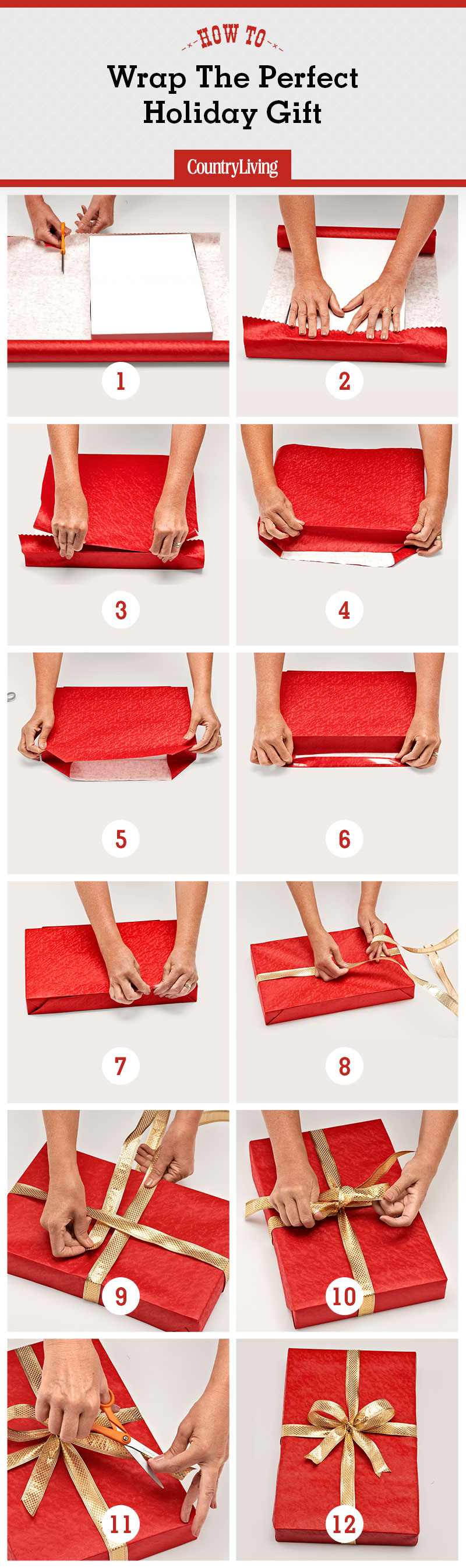 HOW TO
Wrap The Perfect Holiday Gift

CountryLiving

1

2

3

4

5

6

7

8

9

10

11

12